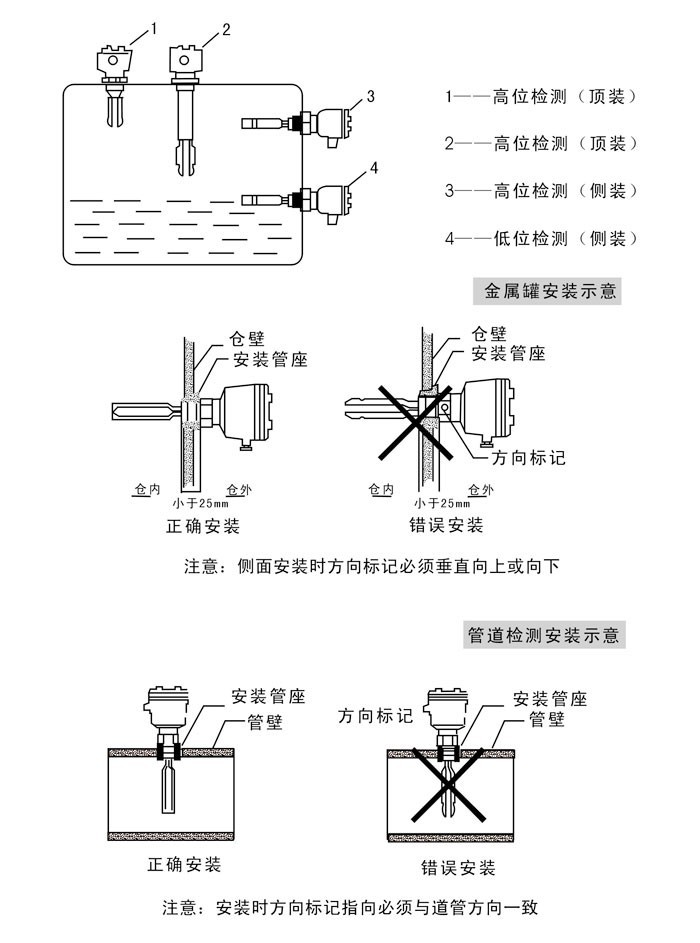 1 2 3 4

1——高位检测（顶装）

2——高位检测（顶装）

3——高位检测（侧装）

4——低位检测（侧装）

金属罐安装示意

仓壁
安装管座

仓内 仓外
小于25mm
正确安装

仓壁
安装管座

方向标记

仓内 仓外
小于25mm
错误安装

注意：侧面安装时方向标记必须垂直向上或向下

管道检测安装示意

安装管座
管壁

正确安装

方向标记
安装管座
管壁

错误安装

注意：安装时方向标记指向必须与道管方向一致